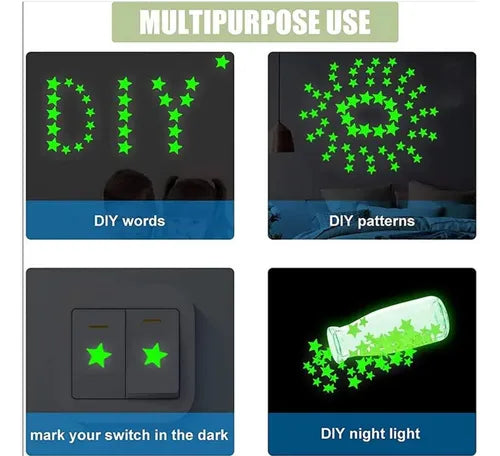 MULTIPURPOSE USE

DIY

DIY words

DIY patterns

mark your switch in the dark

DIY night light